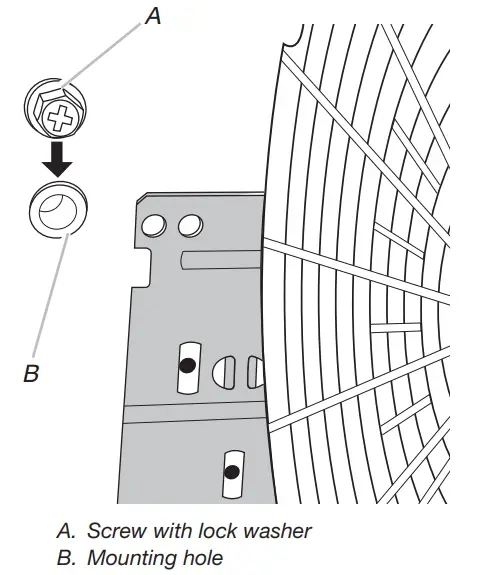 A

B

A. Screw with lock washer
B. Mounting hole