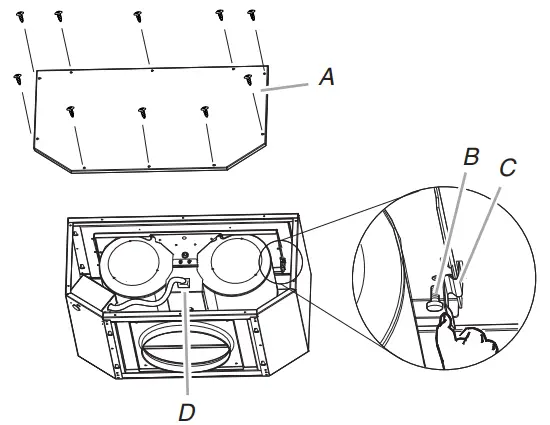 A

B

C

D