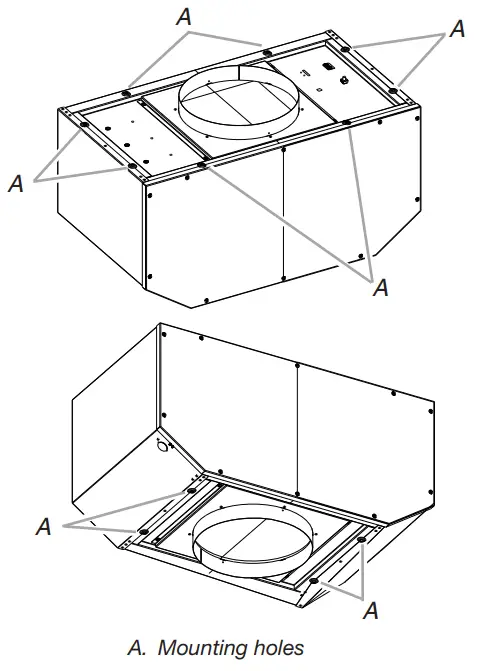 A
A
A
A
A
A
A. Mounting holes