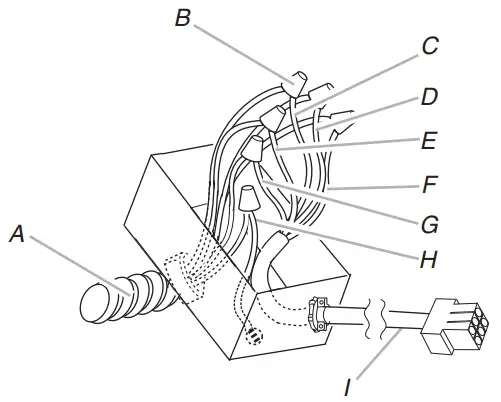 B
C
D
E
F
G
H
A
I