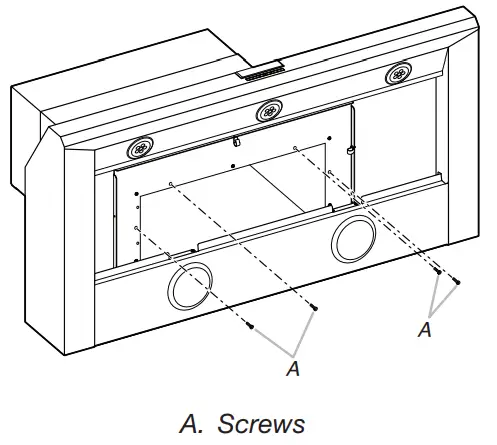 A

A

A. Screws