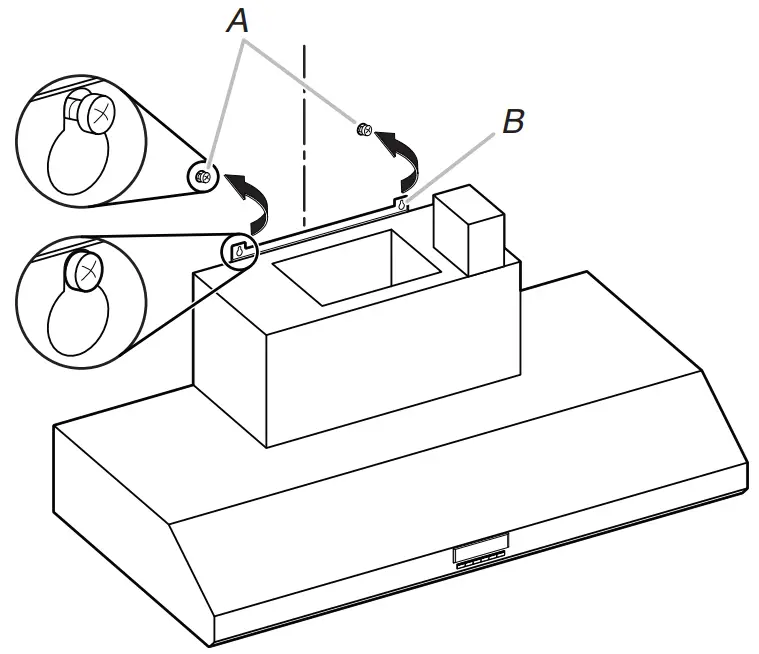 A
B