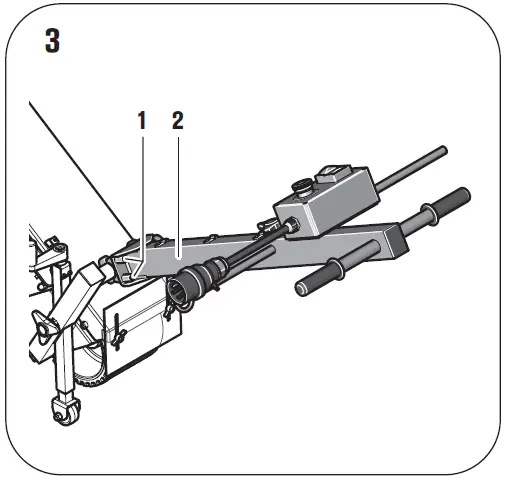 3

1 2