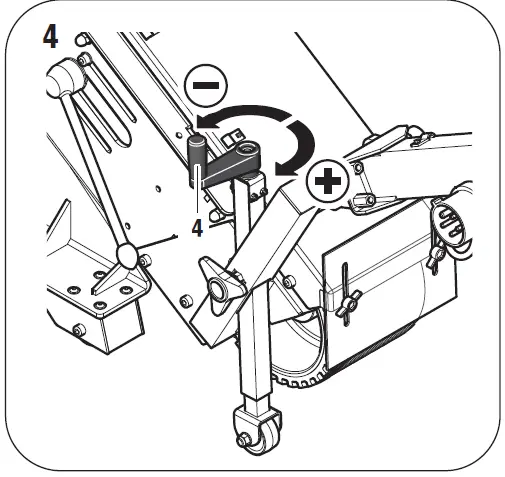 4

−

+

4