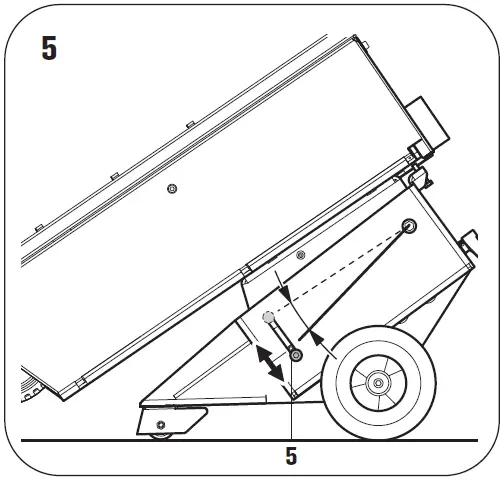 5

5