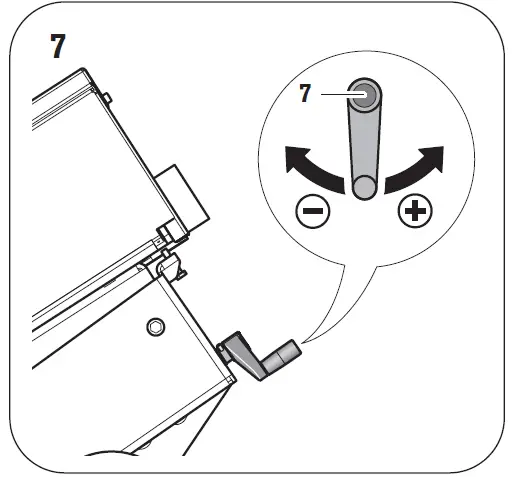 7

7

−

+