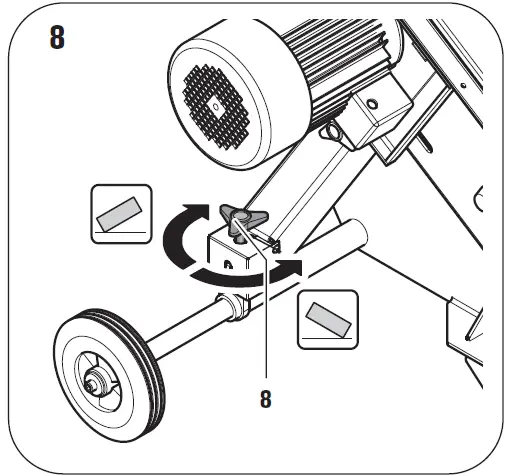 8

8