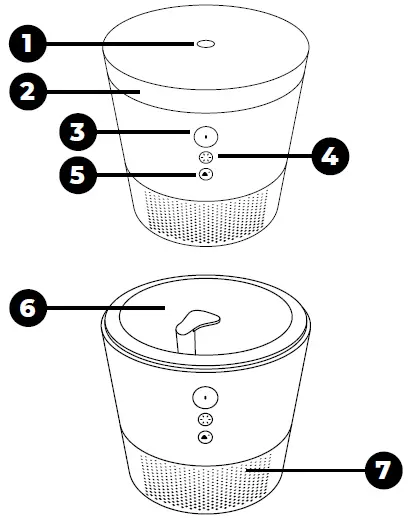 1
2
3
4
5
6
7