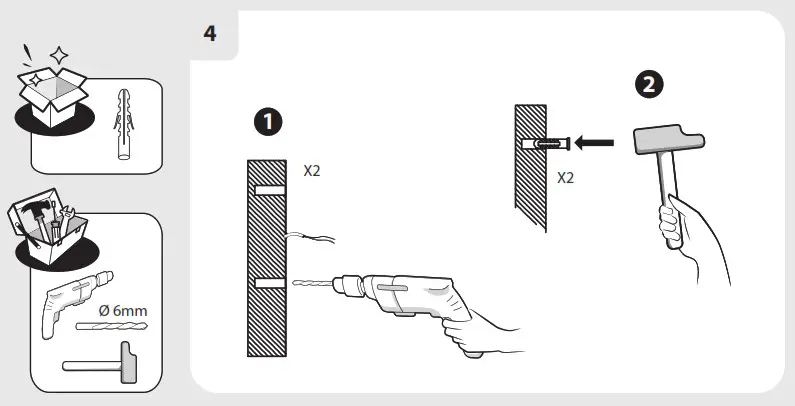 4

Ø 6mm

1

X2

2

X2