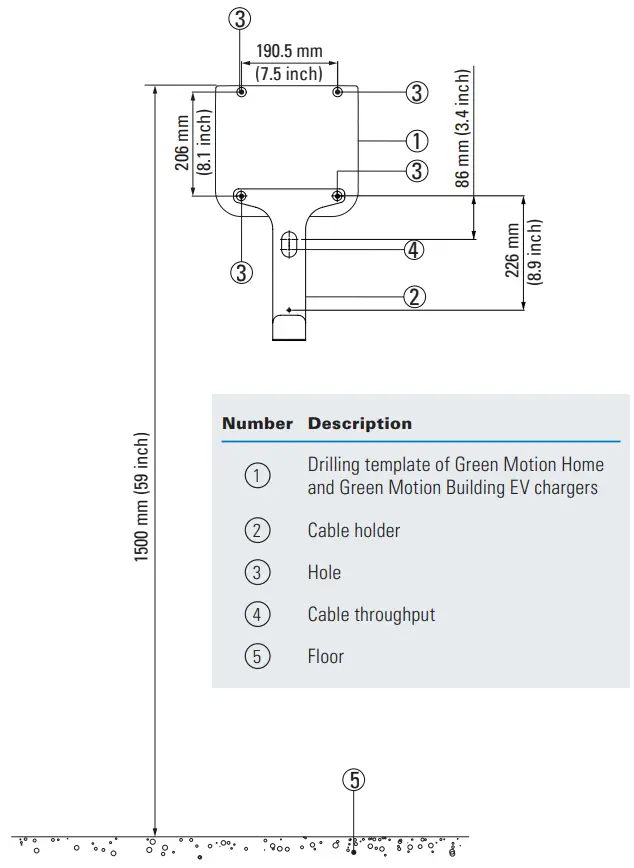 ③
190.5 mm
(7.5 inch)
③
206 mm
(8.1 inch)
①
③
86 mm (3.4 inch)
③
④
226 mm
(8.9 inch)
②
1500 mm (59 inch)

| Number | Description |
|---|---|
| ① | Drilling template of Green Motion Home and Green Motion Building EV chargers |
| ② | Cable holder |
| ③ | Hole |
| ④ | Cable throughput |
| ⑤ | Floor |

⑤