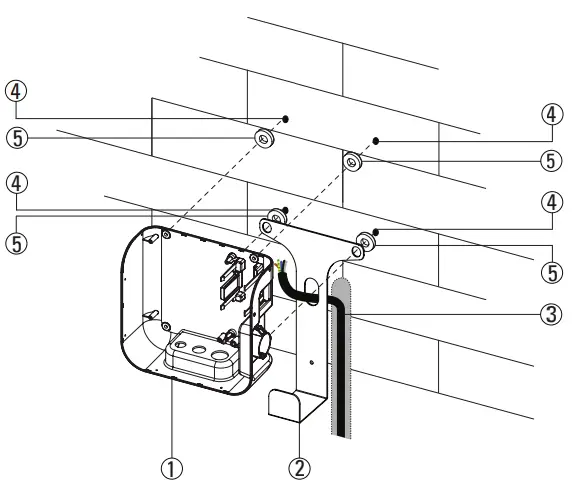 ④
⑤
④
⑤
④
⑤
④
⑤
③
①
②