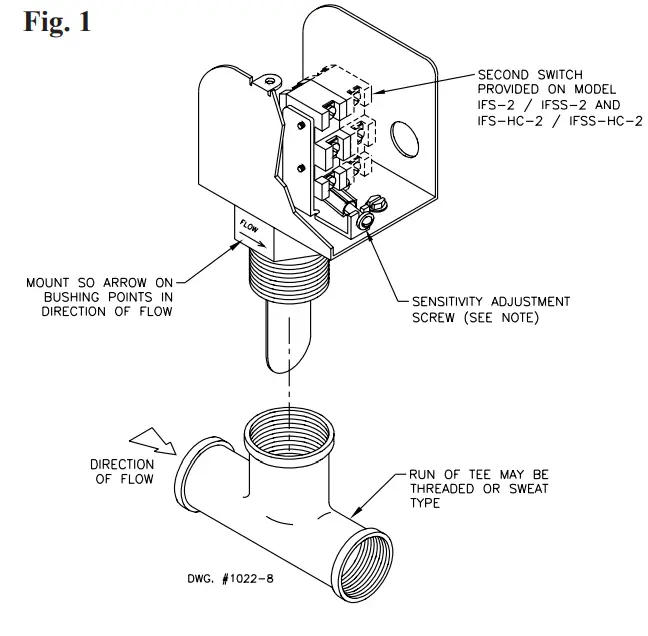 Fig. 1

SECOND SWITCH PROVIDED ON MODEL IFS-2 / IFSS-2 AND IFS-HC-2 / IFSS-HC-2

FLOW

MOUNT SO ARROW ON BUSHING POINTS IN DIRECTION OF FLOW

SENSITIVITY ADJUSTMENT SCREW (SEE NOTE)

DIRECTION OF FLOW

RUN OF TEE MAY BE THREADED OR SWEAT TYPE

DWG. #1022-8