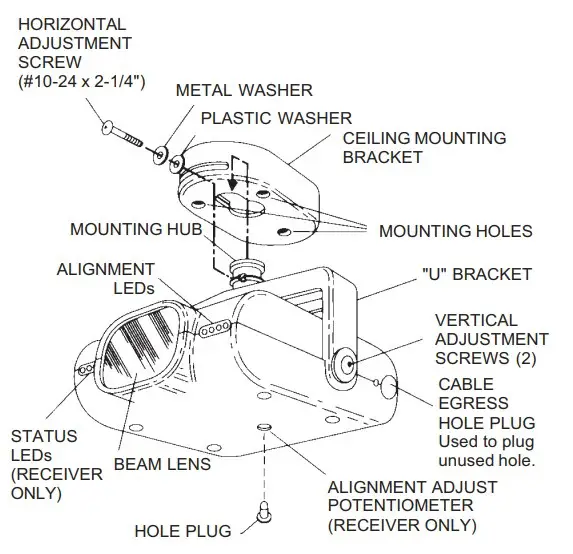 HORIZONTAL ADJUSTMENT SCREW (#10-24 x 2-1/4")

METAL WASHER

PLASTIC WASHER

CEILING MOUNTING BRACKET

MOUNTING HUB

MOUNTING HOLES

ALIGNMENT LEDs

"U" BRACKET

VERTICAL ADJUSTMENT SCREWS (2)

CABLE EGRESS HOLE PLUG Used to plug unused hole.

STATUS LEDs (RECEIVER ONLY)

BEAM LENS

ALIGNMENT ADJUST POTENTIOMETER (RECEIVER ONLY)

HOLE PLUG