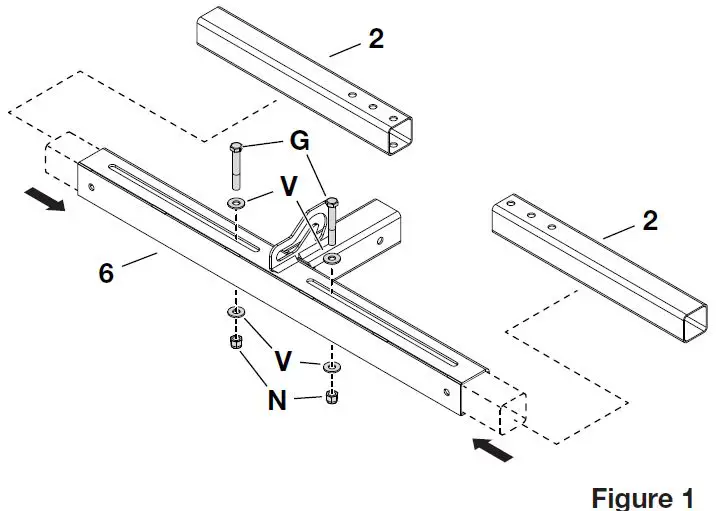 2
G
V
2
6
V
N
Figure 1