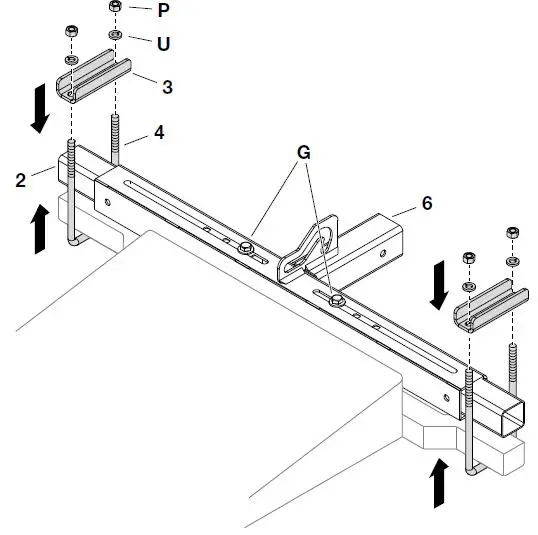 P
U
3
4
2
G
6