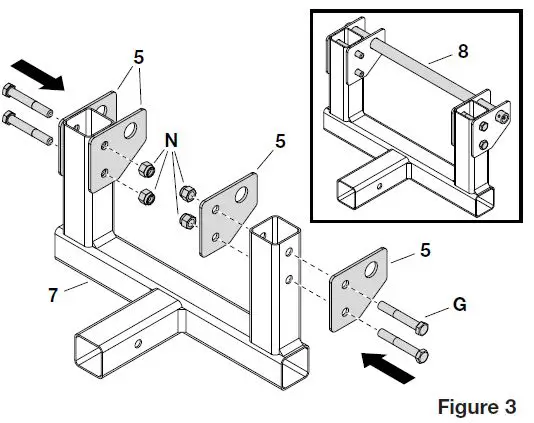 5

8

N

5

5

7

G

Figure 3