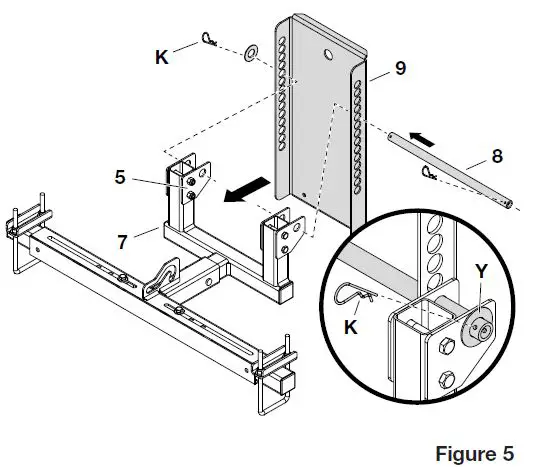 K
9
8
5
7
Y
K
Figure 5