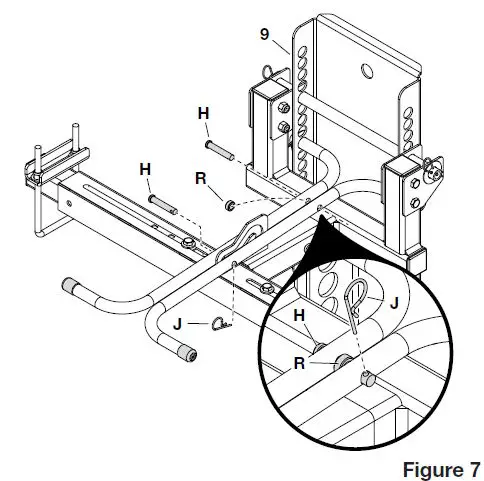 9

H

H

R

J

J

H

R

Figure 7