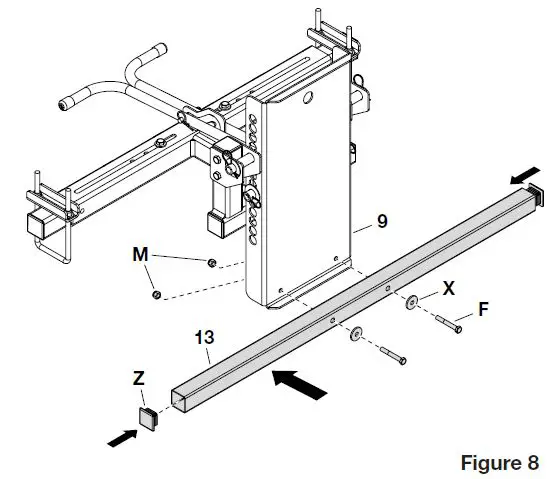 9
M
X
F
13
Z
Figure 8