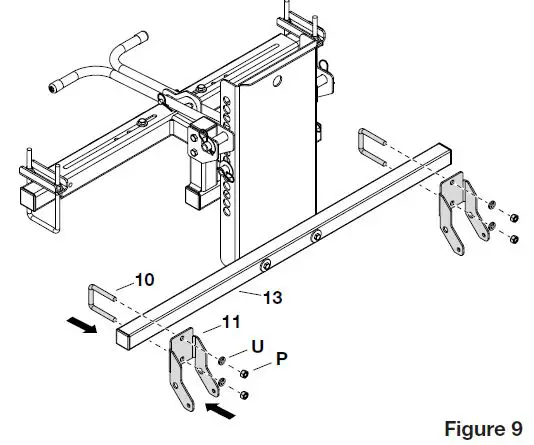 10

13

11

U

P

Figure 9