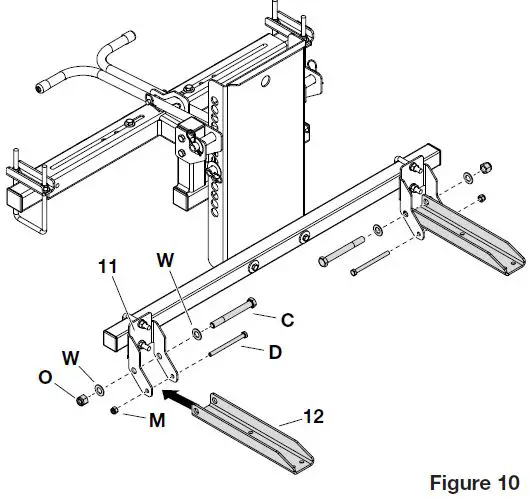 11
W
C
D
W
O
M
12
Figure 10