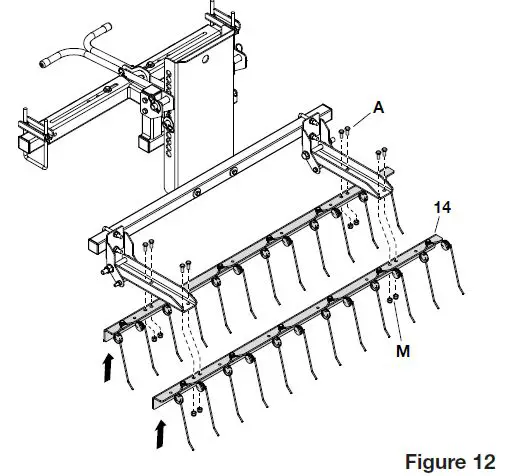 A
14
M
Figure 12