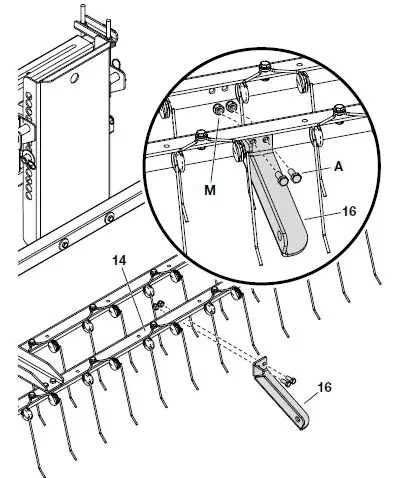 M
A
16
14
16