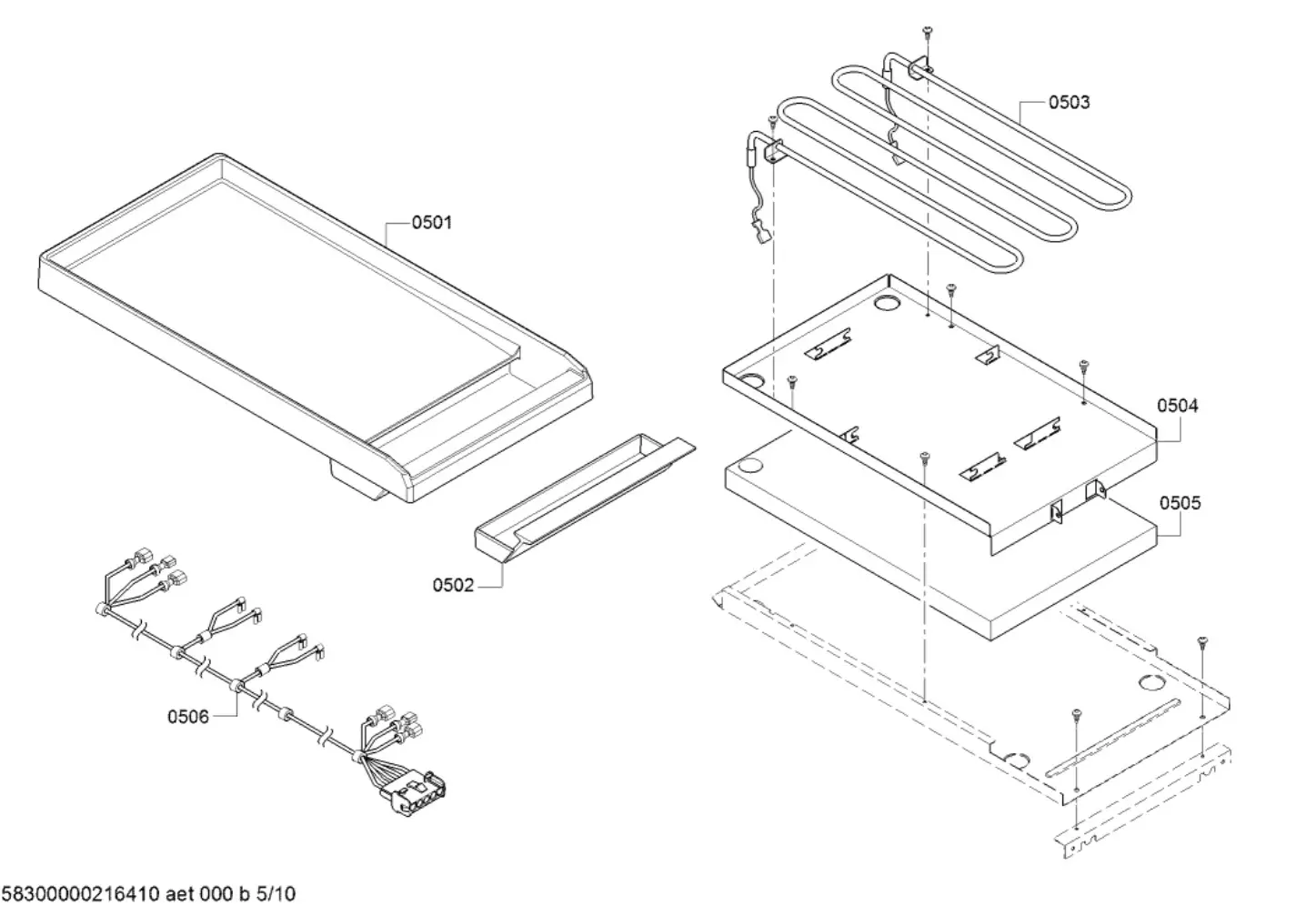 0503

0501

0504

0505

0502

0506

58300000216410 aet 000 b 5/10