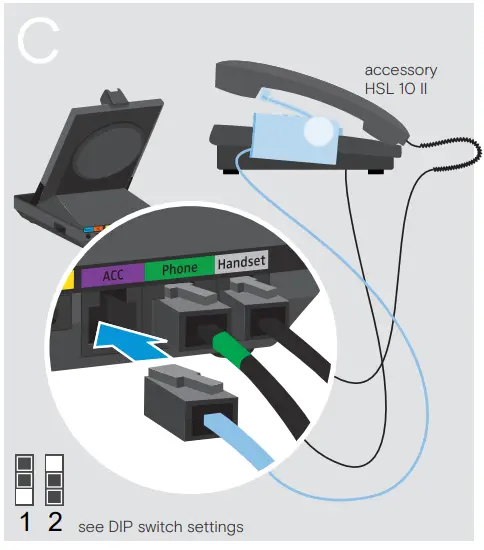 C

accessory HSL 10 II

ACC Phone Handset

1 2 see DIP switch settings