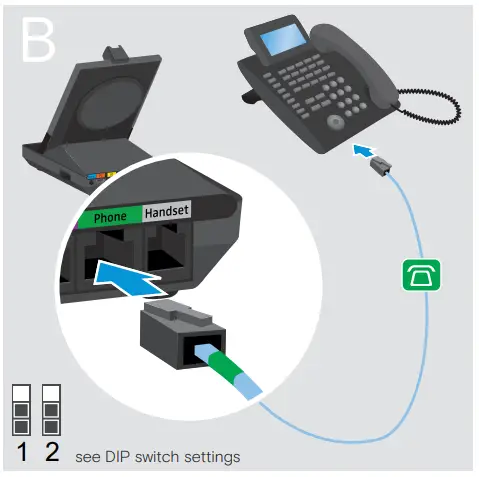 B

Phone Handset

1 2 see DIP switch settings