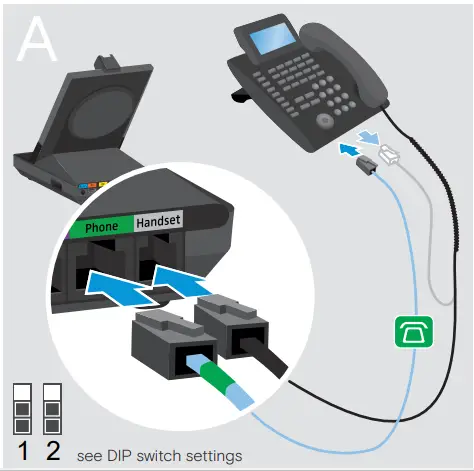 A

Phone Handset

1 2 see DIP switch settings