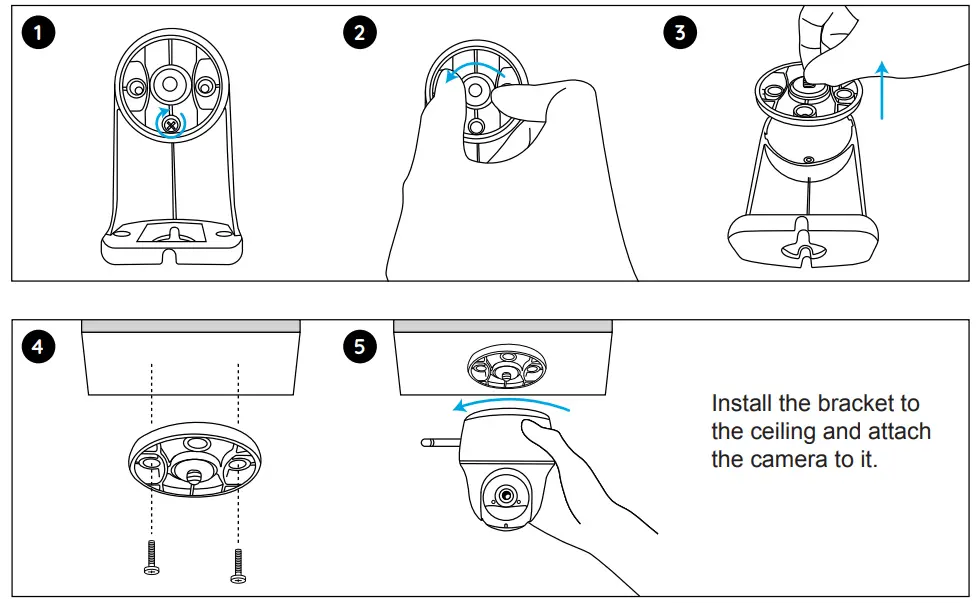 1

2

3

4

5

Install the bracket to the ceiling and attach the camera to it.