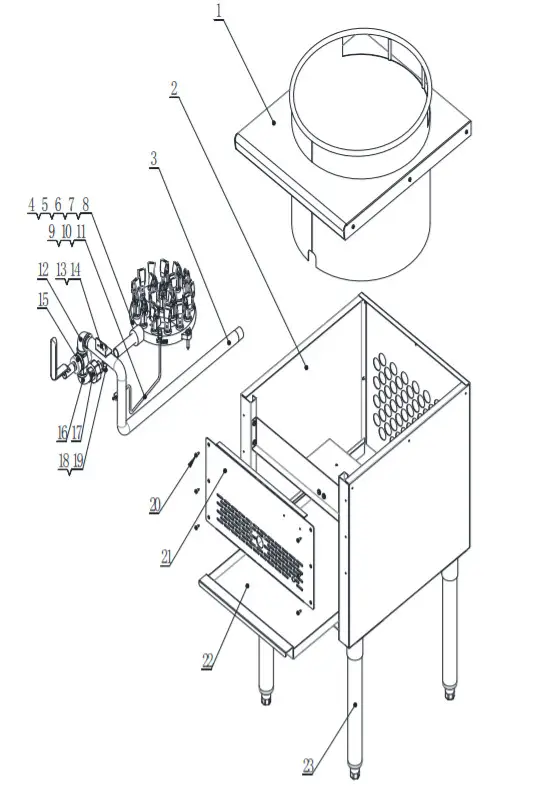 1
2
3
4 5 6 7 8
9 10 11
12 13 14
15
16 17
18 19
20
21
22
23