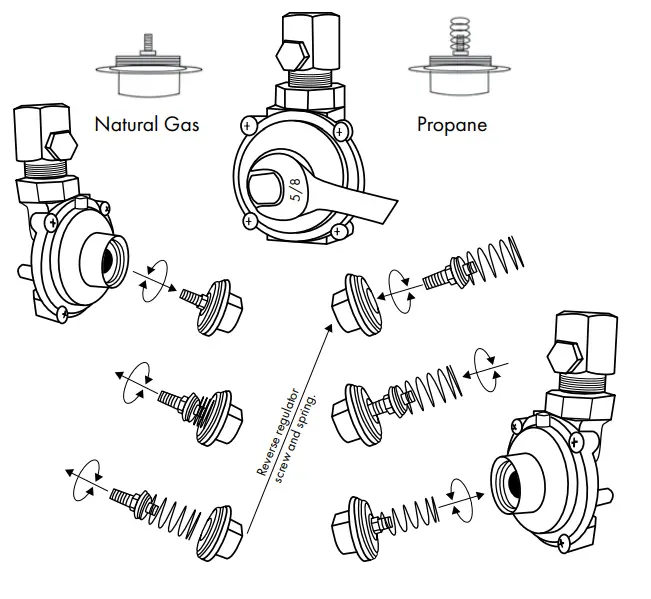 Natural Gas

Propane

5/8

Reverse regulator screw and spring.