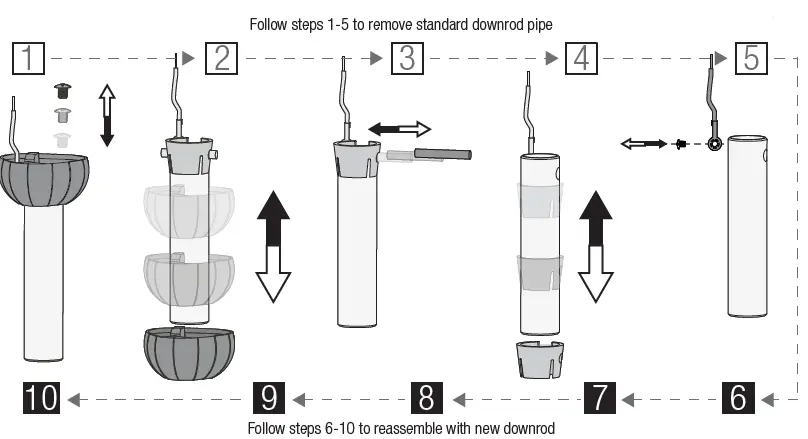 Follow steps 1-5 to remove standard downrod pipe

1 2 3 4 5

10 9 8 7 6

Follow steps 6-10 to reassemble with new downrod