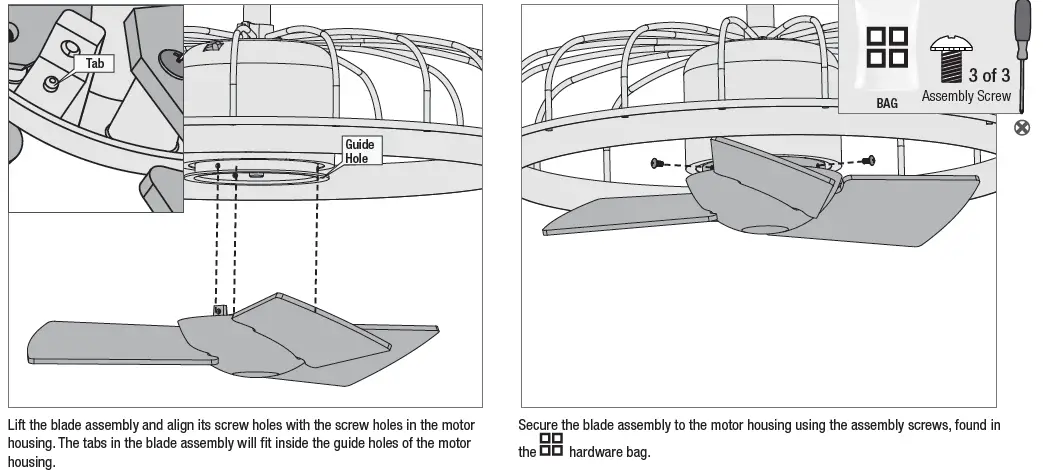 Tab

Guide Hole

Lift the blade assembly and align its screw holes with the screw holes in the motor housing. The tabs in the blade assembly will fit inside the guide holes of the motor housing.

BAG

3 of 3

Assembly Screw

Secure the blade assembly to the motor housing using the assembly screws, found in the hardware bag.