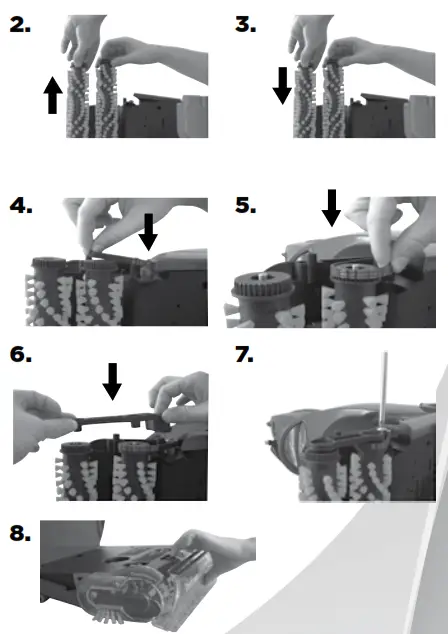 2.

3.

4.

5.

6.

7.

8.