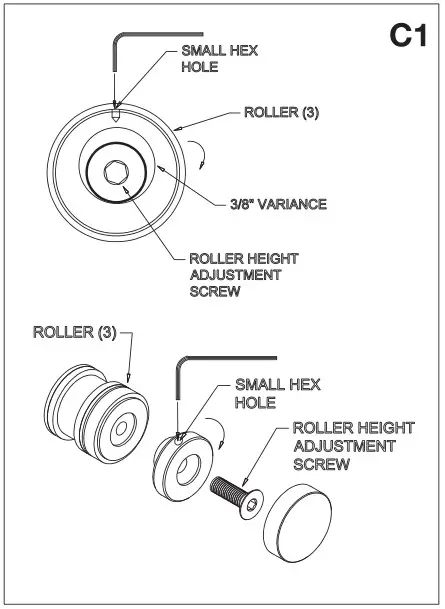 C1

SMALL HEX HOLE

ROLLER (3)

3/8" VARIANCE

ROLLER HEIGHT ADJUSTMENT SCREW

ROLLER (3)

SMALL HEX HOLE

ROLLER HEIGHT ADJUSTMENT SCREW