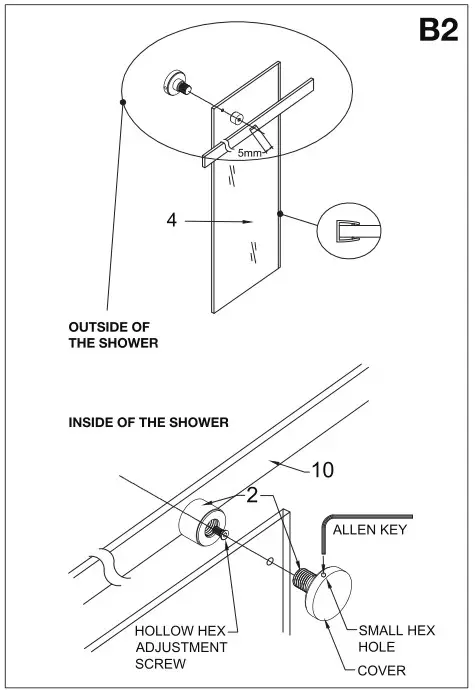 B2

5mm

4

OUTSIDE OF THE SHOWER

INSIDE OF THE SHOWER

10

2

ALLEN KEY

HOLLOW HEX ADJUSTMENT SCREW

SMALL HEX HOLE

COVER