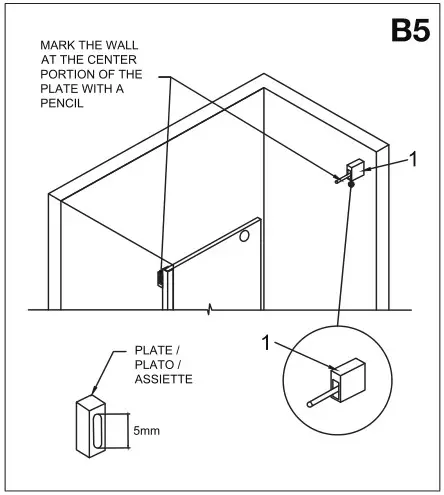 B5

MARK THE WALL AT THE CENTER PORTION OF THE PLATE WITH A PENCIL

1

1

PLATE / PLATO / ASSIETTE

5mm