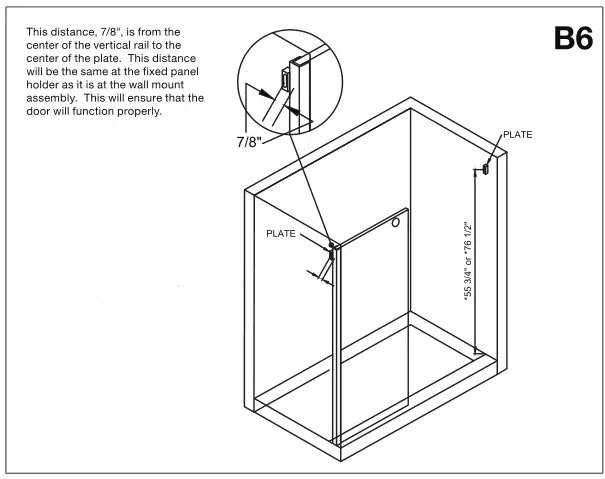 This distance, 7/8", is from the center of the vertical rail to the center of the plate. This distance will be the same at the fixed panel holder as it is at the wall mount assembly. This will ensure that the door will function properly.

B6

7/8"

PLATE

PLATE

*55 3/4" or *76 1/2"