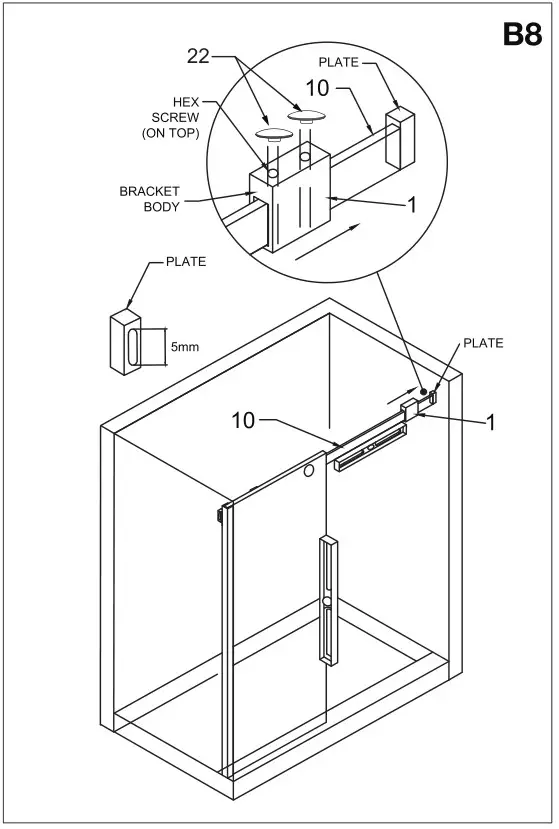 B8

22

PLATE

10

HEX SCREW (ON TOP)

BRACKET BODY

1

PLATE

5mm

PLATE

10

1