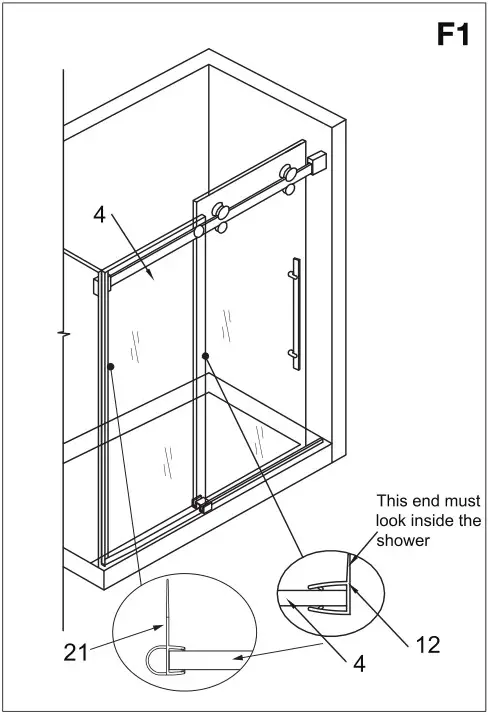 F1

4

This end must look inside the shower

21

4

12