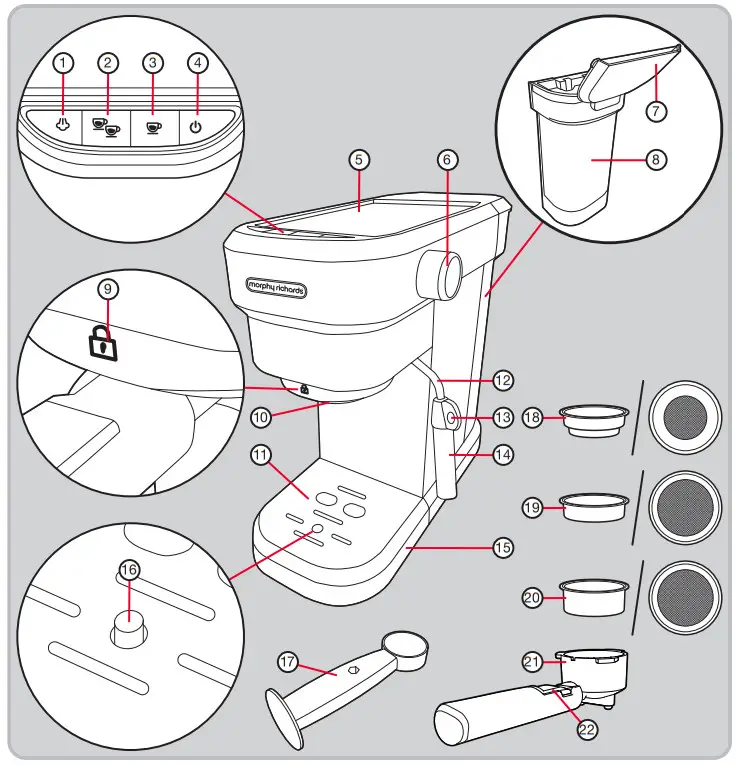 1
2
3
4
5
6
7
8
morphy richards
9
10
11
12
13
14
15
16
17
18
19
20
21
22