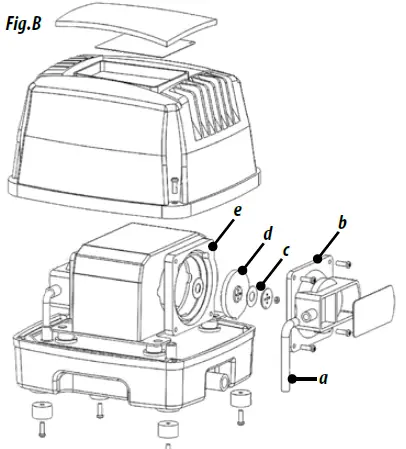 Fig.B

e

d

c

b

a