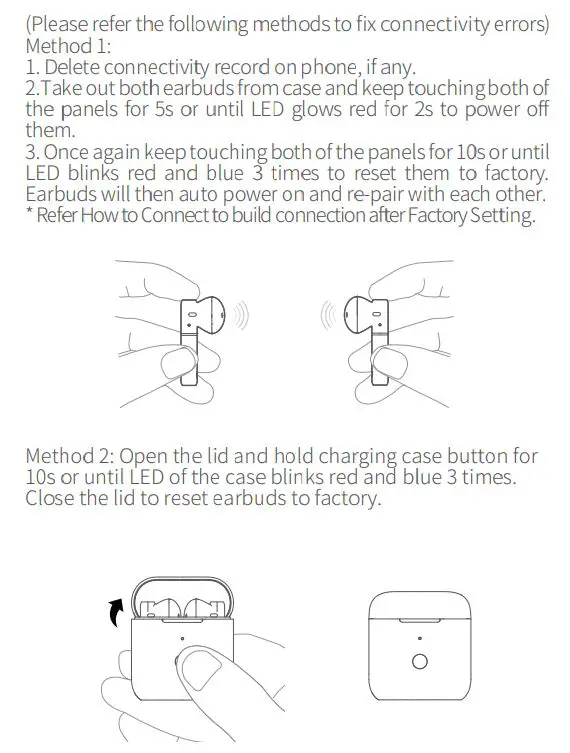 (Please refer the following methods to fix connectivity errors)
Method 1:
1. Delete connectivity record on phone, if any.
2.Take out both earbuds from case and keep touching both of the panels for 5s or until LED glows red for 2s to power off them.
3. Once again keep touching both of the panels for 10s or until LED blinks red and blue 3 times to reset them to factory. Earbuds will then auto power on and re-pair with each other.
* Refer How to Connect to build connection after Factory Setting.

Method 2: Open the lid and hold charging case button for 10s or until LED of the case blinks red and blue 3 times. Close the lid to reset earbuds to factory.