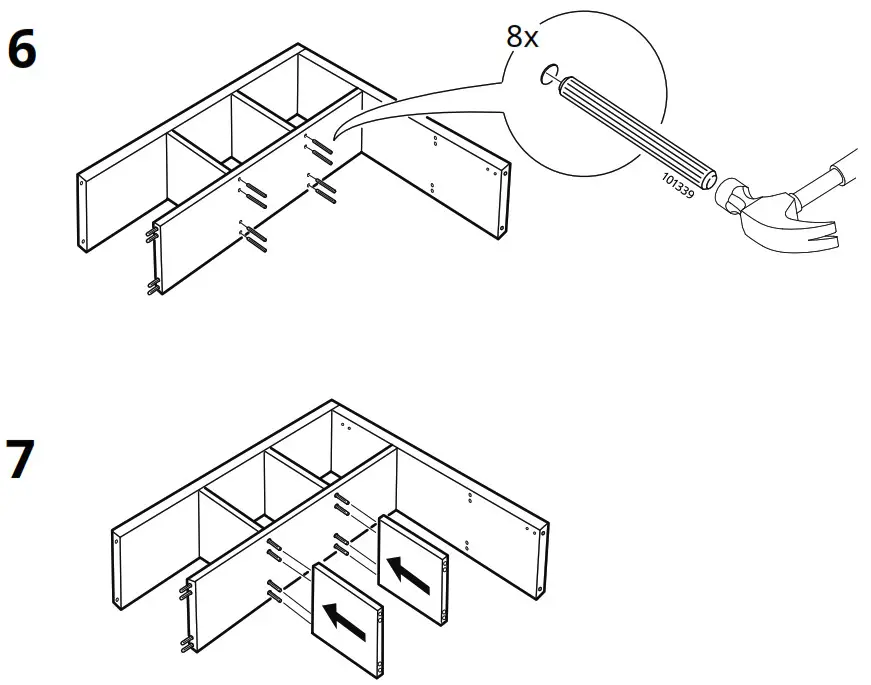 6

8x

101339

7