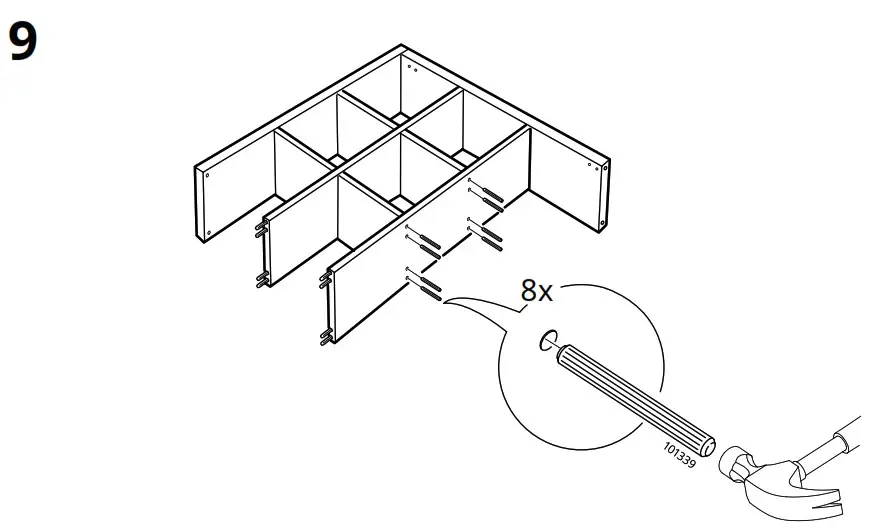 9

8x

101339