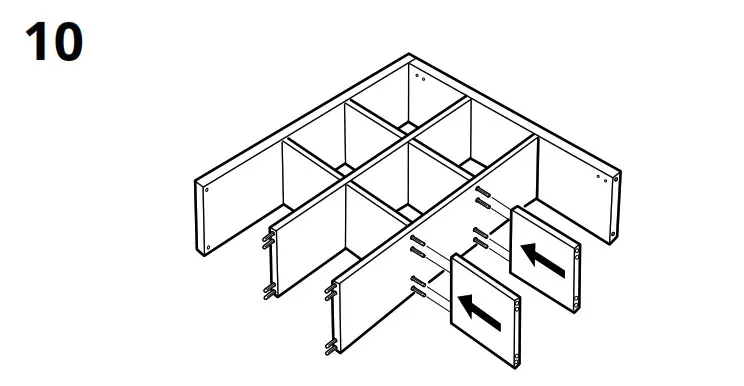 10