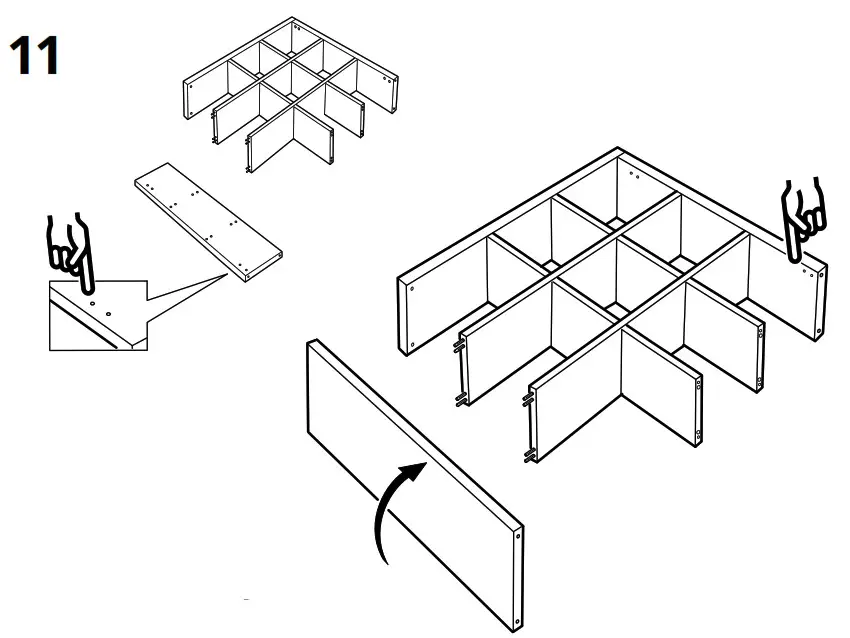 11